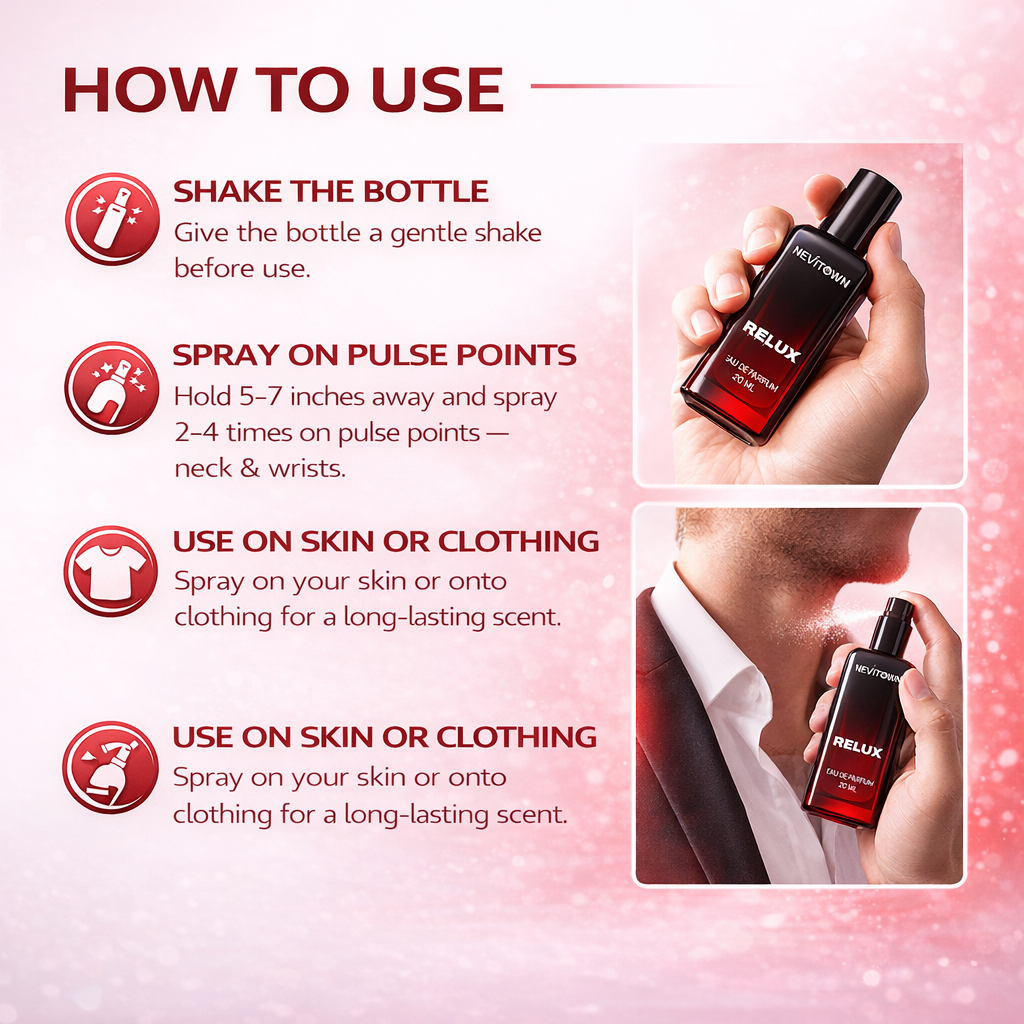 HOW TO USE

SHAKE THE BOTTLE
Give the bottle a gentle shake before use.

SPRAY ON PULSE POINTS
Hold 5–7 inches away and spray 2–4 times on pulse points — neck & wrists.

USE ON SKIN OR CLOTHING
Spray on your skin or onto clothing for a long-lasting scent.

USE ON SKIN OR CLOTHING
Spray on your skin or onto clothing for a long-lasting scent.

NEVITOWN
RELUX
EAU DE PARFUM
20 ML

NEVITOWN
RELUX
EAU DE PARFUM
20 ML